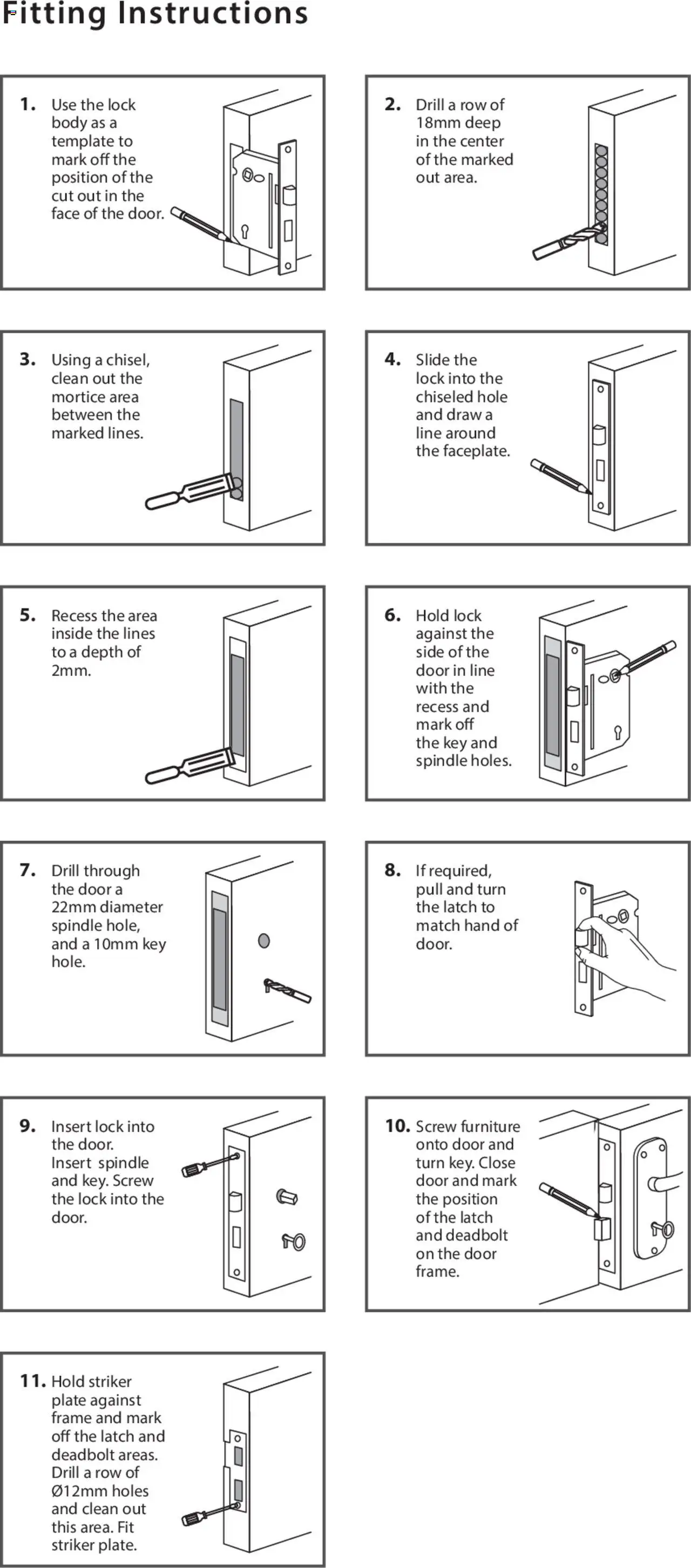 Fitting Instructions

1. Use the lock body as a template to mark off the position of the cut out in the face of the door.

2. Drill a row of 18mm deep in the center of the marked out area.

3. Using a chisel, clean out the mortice area between the marked lines.

4. Slide the lock into the chiseled hole and draw a line around the faceplate.

5. Recess the area inside the lines to a depth of 2mm.

6. Hold lock against the side of the door in line with the recess and mark off the key and spindle holes.

7. Drill through the door a 22mm diameter spindle hole, and a 10mm key hole.

8. If required, pull and turn the latch to match hand of door.

9. Insert lock into the door. Insert spindle and key. Screw the lock into the door.

10. Screw furniture onto door and turn key. Close door and mark the position of the latch and deadbolt on the door frame.

11. Hold striker plate against frame and mark off the latch and deadbolt areas. Drill a row of Ø12mm holes and clean out this area. Fit striker plate.